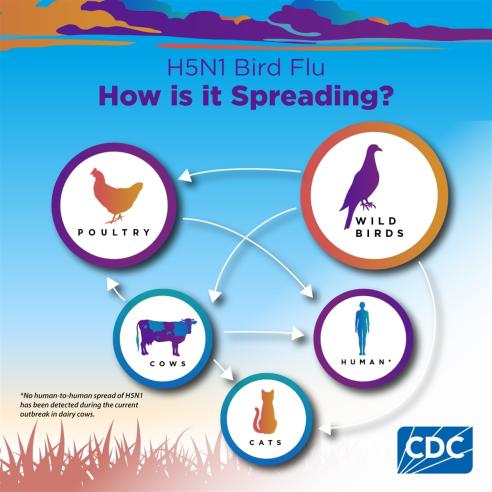 H5N1 Bird Flu
How is it Spreading?

POULTRY

WILD BIRDS

COWS

HUMAN*

CATS

*No human-to-human spread of H5N1 has been detected during the current outbreak in dairy cows.

CDC