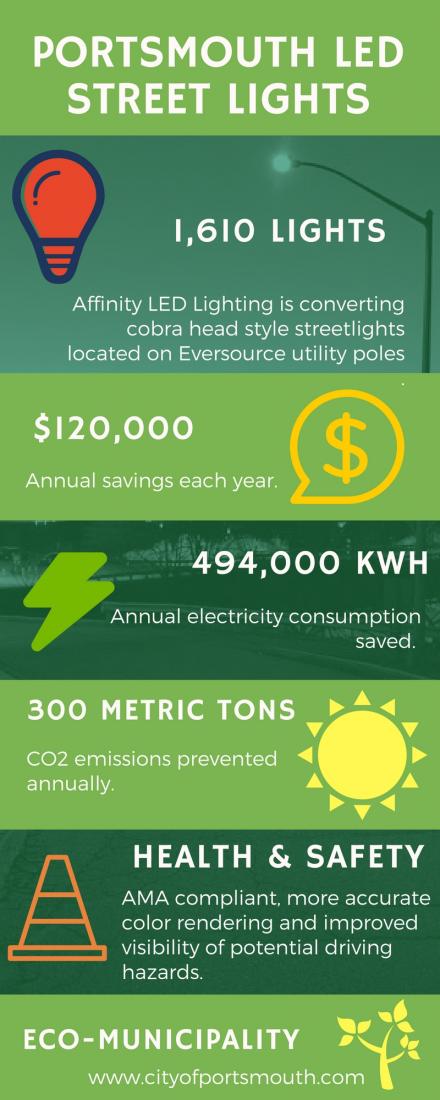 PORTSMOUTH LED STREET LIGHTS

1,610 LIGHTS

Affinity LED Lighting is converting cobra head style streetlights located on Eversource utility poles

$120,000

Annual savings each year.

$

494,000 KWH

Annual electricity consumption saved.

300 METRIC TONS

CO2 emissions prevented annually.

HEALTH & SAFETY

AMA compliant, more accurate color rendering and improved visibility of potential driving hazards.

ECO-MUNICIPALITY

www.cityofportsmouth.com